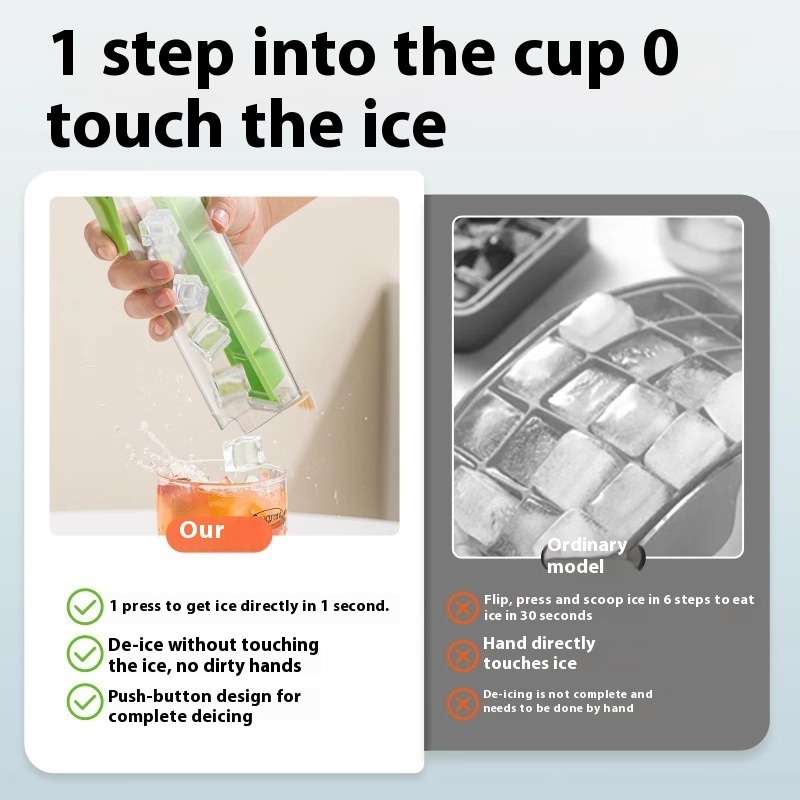 1 step into the cup 0 touch the ice

Our

1 press to get ice directly in 1 second.

De-ice without touching the ice, no dirty hands

Push-button design for complete deicing

Ordinary model

Flip, press and scoop ice in 6 steps to eat ice in 30 seconds

Hand directly touches ice

De-icing is not complete and needs to be done by hand